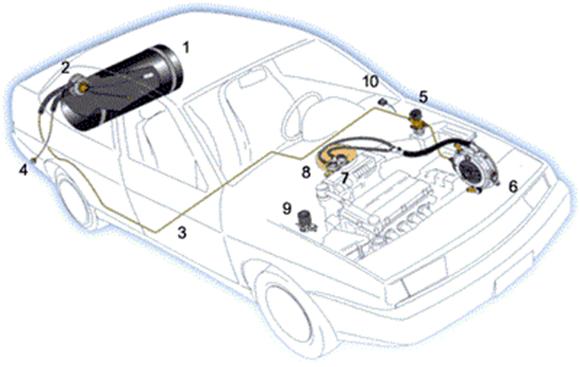 1
2
10
5
4
8
7
6
9
3