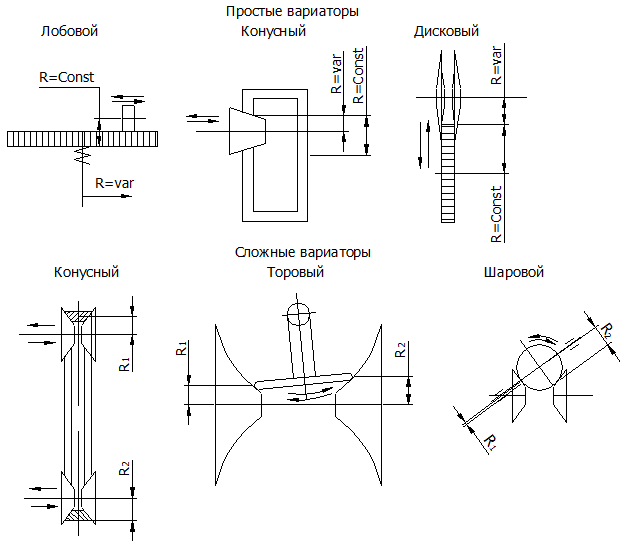 Простые вариаторы

Лобовой

R=Const

R=var

Конусный

R=var

R=Const

Дисковый

R=var

R=Const

Сложные вариаторы

Конусный

$R_1$

$R_2$

Торовый

$R_1$

$R_2$

Шаровой

$R_2$

$R_1$