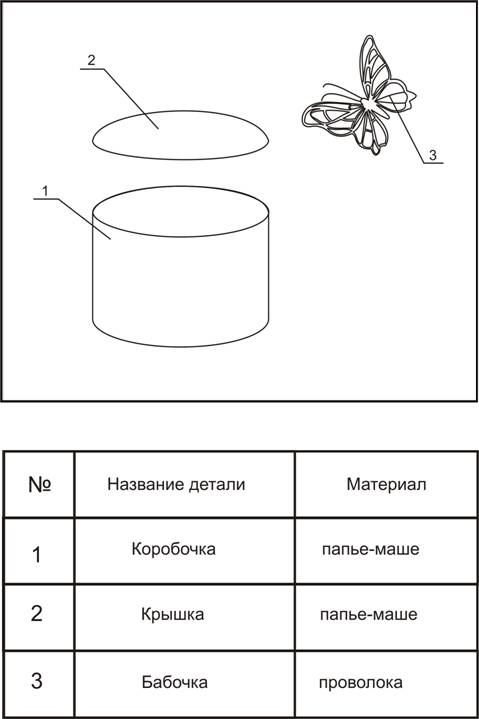 2

3

1

| № | Название детали | Материал |
|---|---|---|
| 1 | Коробочка | папье-маше |
| 2 | Крышка | папье-маше |
| 3 | Бабочка | проволока |