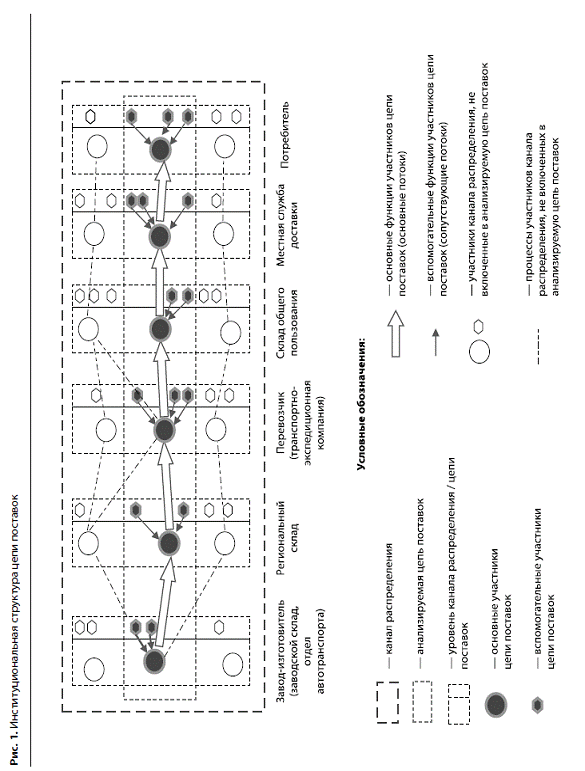 Рис. 1. Институциональная структура цепи поставок

Завод-изготовитель (заводской склад, отдел автотранспорта)

Региональный склад

Перевозчик (транспортно-экспедиционная компания)

Склад общего пользования

Местная служба доставки

Потребитель

Условные обозначения:

— канал распределения

— анализируемая цепь поставок

— уровень канала распределения / цепи поставок

— основные участники цепи поставок

— вспомогательные участники цепи поставок

— основные функции участников цепи поставок (основные потоки)

— вспомогательные функции участников цепи поставок (сопутствующие потоки)

— участники канала распределения, не включенные в анализируемую цепь поставок

— процессы участников канала распределения, не включенных в анализируемую цепь поставок