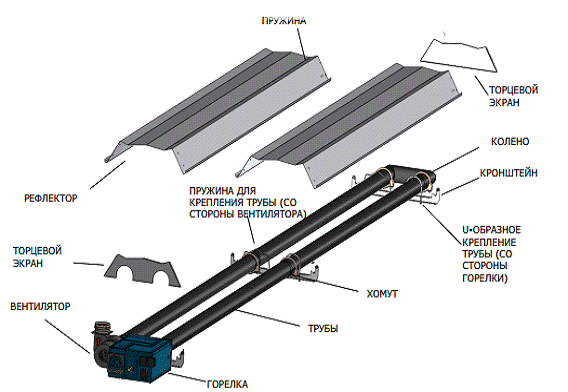 ПРУЖИНА

ТОРЦЕВОЙ ЭКРАН

КОЛЕНО

КРОНШТЕЙН

РЕФЛЕКТОР

ПРУЖИНА ДЛЯ КРЕПЛЕНИЯ ТРУБЫ (СО СТОРОНЫ ВЕНТИЛЯТОРА)

U-ОБРАЗНОЕ КРЕПЛЕНИЕ ТРУБЫ (СО СТОРОНЫ ГОРЕЛКИ)

ТОРЦЕВОЙ ЭКРАН

ХОМУТ

ВЕНТИЛЯТОР

ТРУБЫ

ГОРЕЛКА