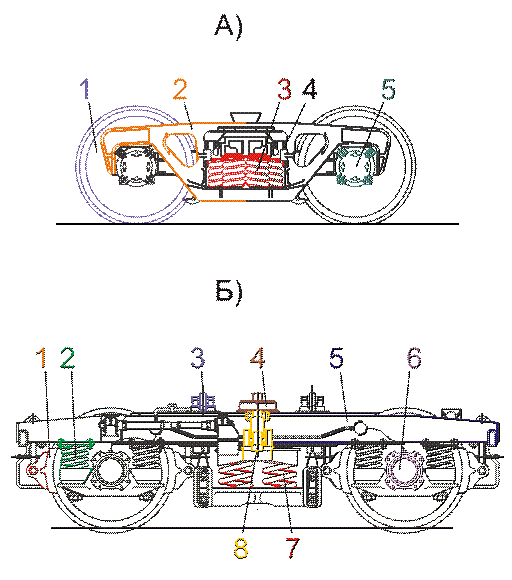 А)

1 2 3 4 5

Б)

1 2 3 4 5 6

8 7