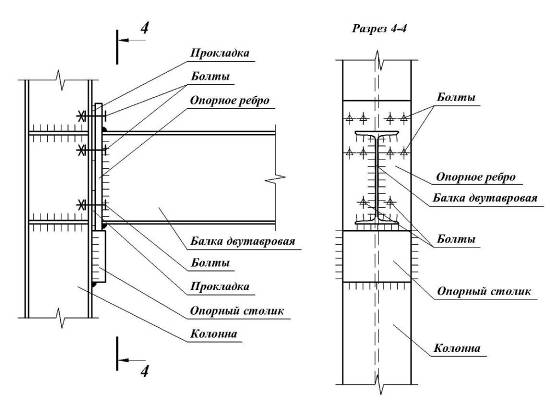 4

Прокладка

Болты

Опорное ребро

Балка двутавровая

Болты

Прокладка

Опорный столик

Колонна

4

Разрез 4-4

Болты

Опорное ребро

Балка двутавровая

Болты

Опорный столик

Колонна