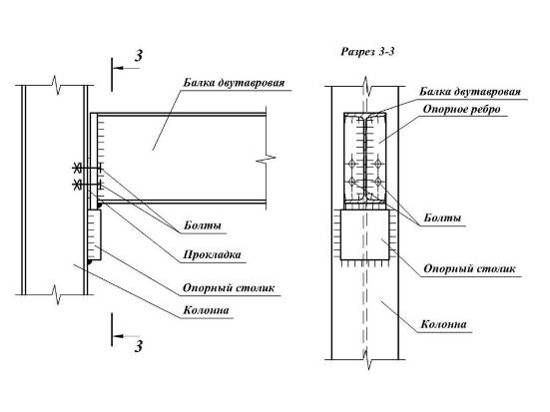 3

Балка двутавровая

Болты

Прокладка

Опорный столик

Колонна

3

Разрез 3-3

Балка двутавровая

Опорное ребро

Болты

Опорный столик

Колонна