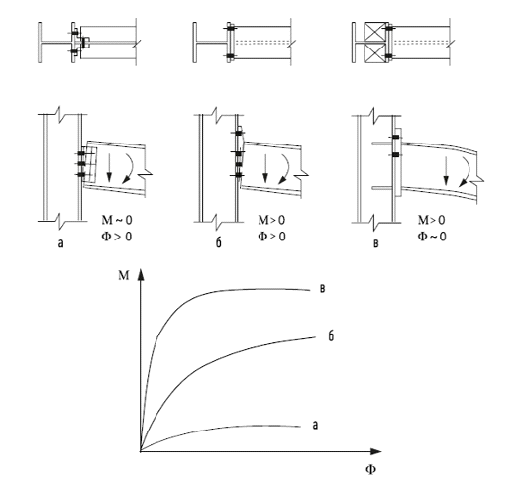 M ~ 0
Ф > 0
а

M > 0
Ф > 0
б

M > 0
Ф ~ 0
в

M
в
б
а
Ф