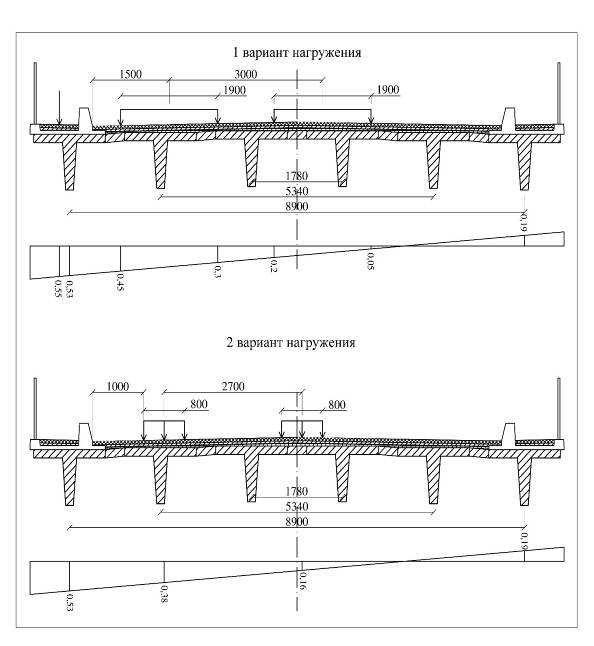 1 вариант нагружения

1500
3000
1900
1900
1780
5340
8900
0.19
0.55
0.53
0.45
0.3
0.2
0.05

2 вариант нагружения

1000
2700
800
800
1780
5340
8900
0.19
0.53
0.38
0.16