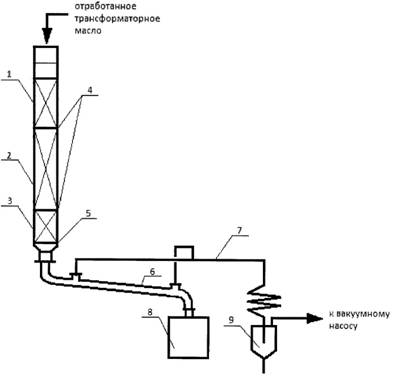 отработанное трансформаторное масло

1

4

2

3

5

7

6

8

9

к вакуумному насосу