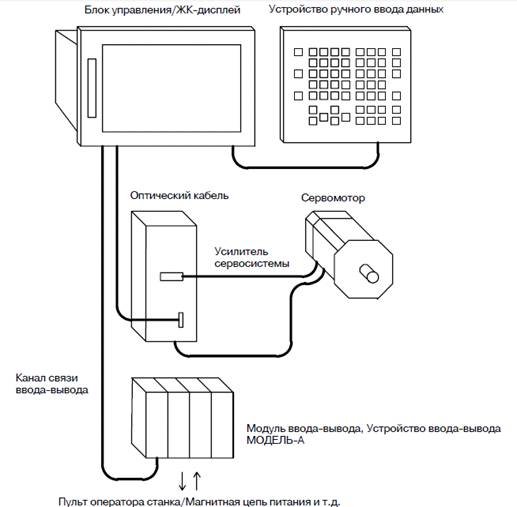 Блок управления/ЖК-дисплей

Устройство ручного ввода данных

Оптический кабель

Сервомотор

Усилитель сервосистемы

Канал связи ввода-вывода

Модуль ввода-вывода, Устройство ввода-вывода МОДЕЛЬ-А

Пульт оператора станка/Магнитная цепь питания и т.д.