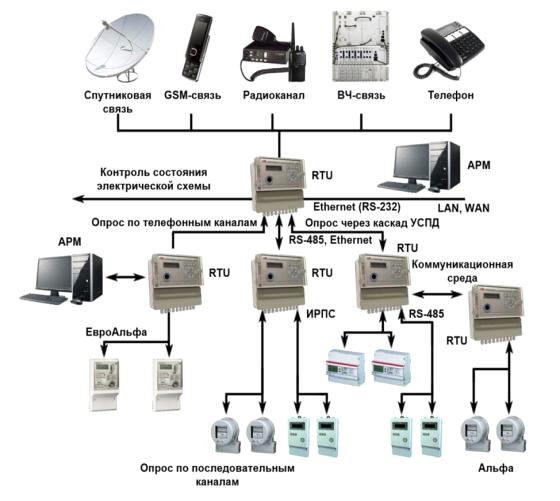 Спутниковая связь

GSM-связь

Радиоканал

ВЧ-связь

Телефон

Контроль состояния электрической схемы

RTU

АРМ

Ethernet (RS-232)

LAN, WAN

Опрос по телефонным каналам

Опрос через каскад УСПД

RS-485, Ethernet

АРМ

RTU

RTU

RTU

Коммуникационная среда

ИРПС

RS-485

RTU

ЕвроАльфа

Опрос по последовательным каналам

Альфа