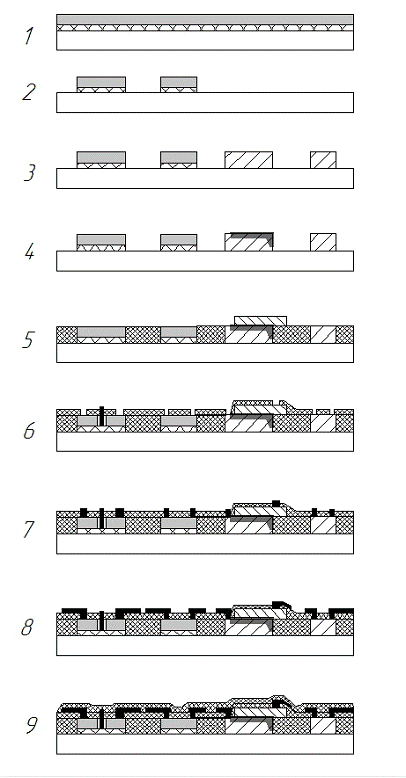 1
2
3
4
5
6
7
8
9