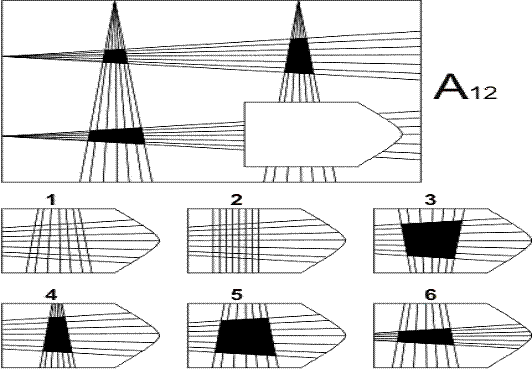 A12

1

2

3

4

5

6