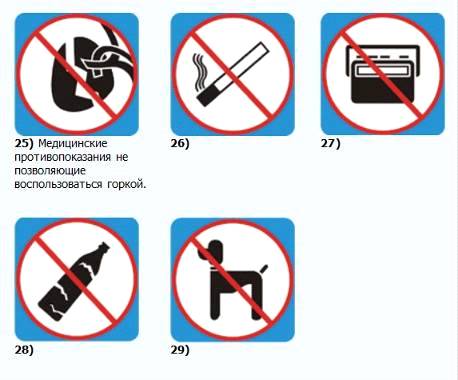 25) Медицинские противопоказания не позволяющие воспользоваться горкой.

26)

27)

28)

29)