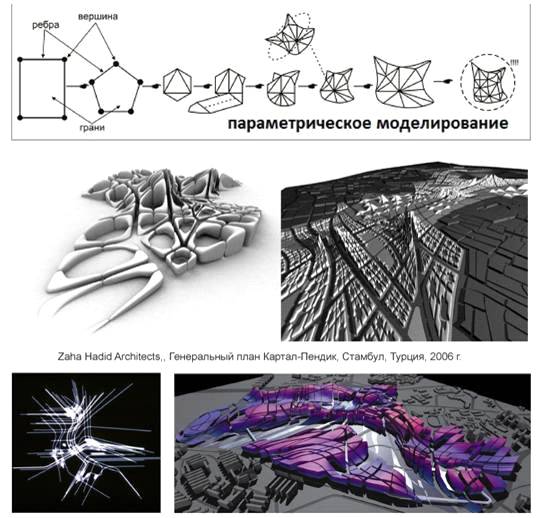 ребра
вершина
грани
!!!!
параметрическое моделирование

Zaha Hadid Architects,, Генеральный план Картал-Пендик, Стамбул, Турция, 2006 г.