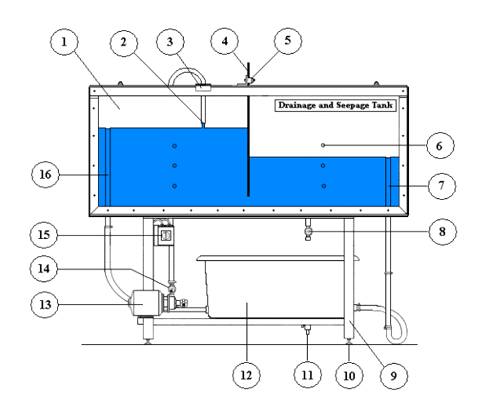 1
2
3
4
5
Drainage and Seepage Tank
6
16
7
15
8
14
13
12
11
10
9