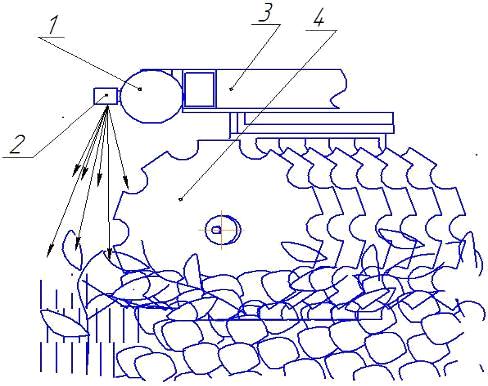 1
3
4
2