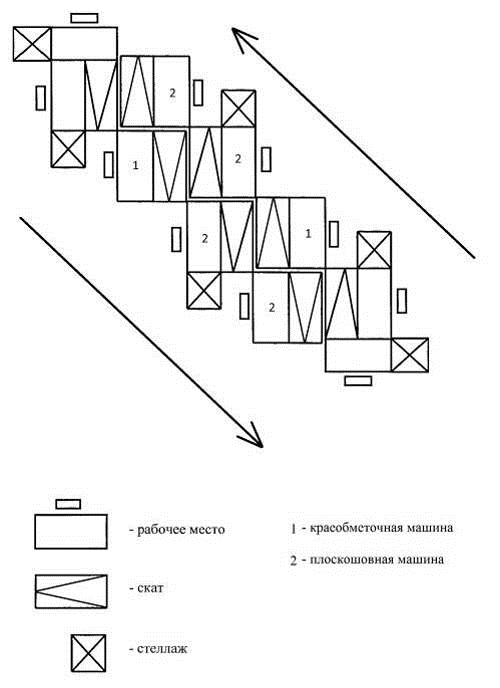 2

1

2

2

1

2

- рабочее место

- скат

- стеллаж

1 - красобметочная машина

2 - плоскошовная машина