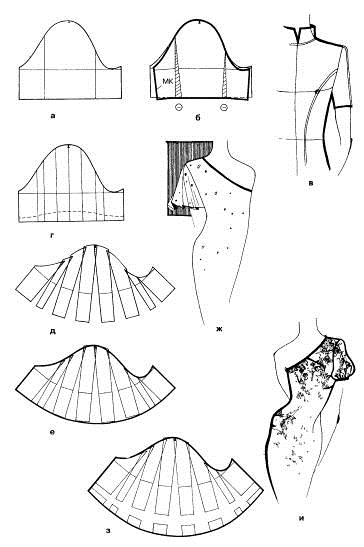 а

МК

б

в

г

д

ж

е

з

и