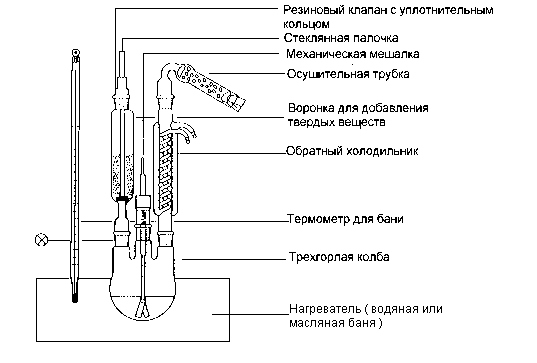 Резиновый клапан с уплотнительным кольцом

Стеклянная палочка

Механическая мешалка

Осушительная трубка

Воронка для добавления твердых веществ

Обратный холодильник

Термометр для бани

Трехгорлая колба

Нагреватель ( водяная или масляная баня )