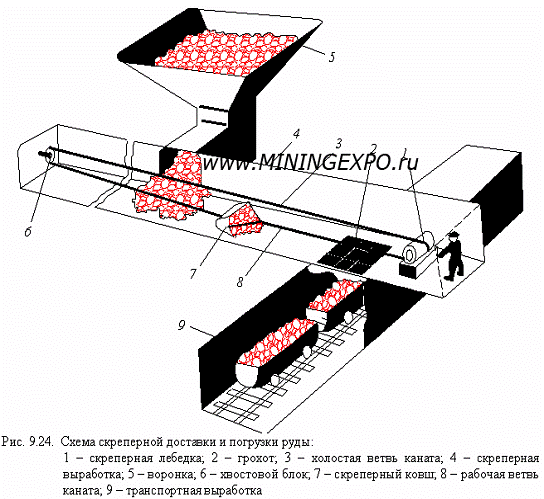 5

4

3

2

1

WWW.MININGEXPO.ru

6

7

8

9

Рис. 9.24. Схема скреперной доставки и погрузки руды:
1 – скреперная лебедка; 2 – грохот; 3 – холостая ветвь каната; 4 – скреперная выработка; 5 – воронка; 6 – хвостовой блок; 7 – скреперный ковш; 8 – рабочая ветвь каната; 9 – транспортная выработка