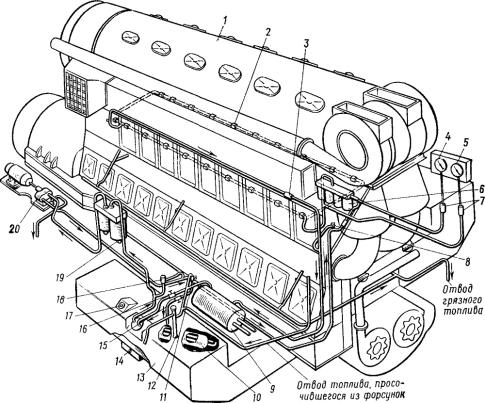 1
2
3
4
5
6
7
8
20
19
18
17
16
15
14
13
12
11
10
9
Отвод грязного топлива
Отвод топлива, просочившегося из форсунок