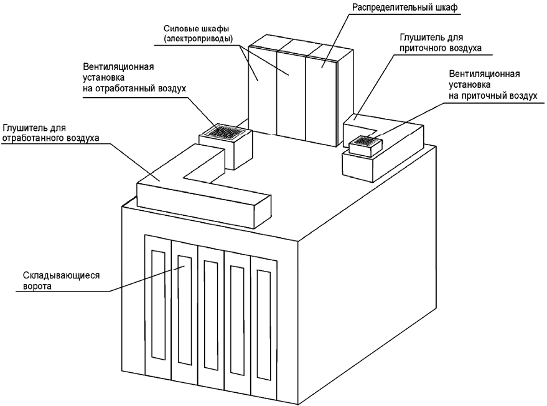 Распределительный шкаф

Силовые шкафы (электроприводы)

Глушитель для приточного воздуха

Вентиляционная установка на отработанный воздух

Вентиляционная установка на приточный воздух

Глушитель для отработанного воздуха

Складывающиеся ворота