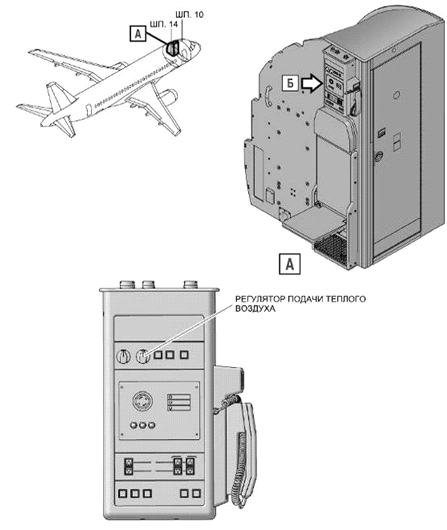 ШП. 10
ШП. 14
А

Б

А

РЕГУЛЯТОР ПОДАЧИ ТЕПЛОГО ВОЗДУХА