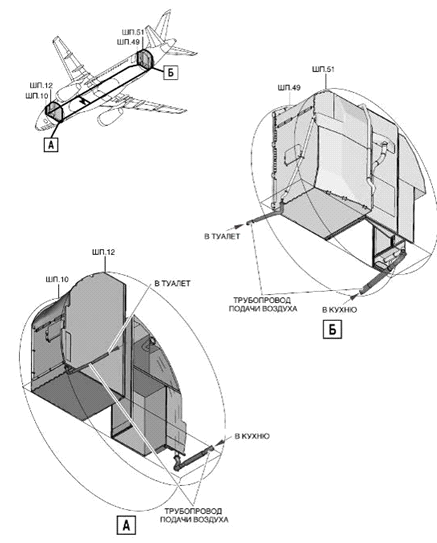 ШП.51
ШП.49
Б
ШП.12
ШП.10
А

ШП.51
ШП.49
В ТУАЛЕТ
ТРУБОПРОВОД ПОДАЧИ ВОЗДУХА
В КУХНЮ
Б

ШП.12
ШП.10
В ТУАЛЕТ
В КУХНЮ
ТРУБОПРОВОД ПОДАЧИ ВОЗДУХА
А