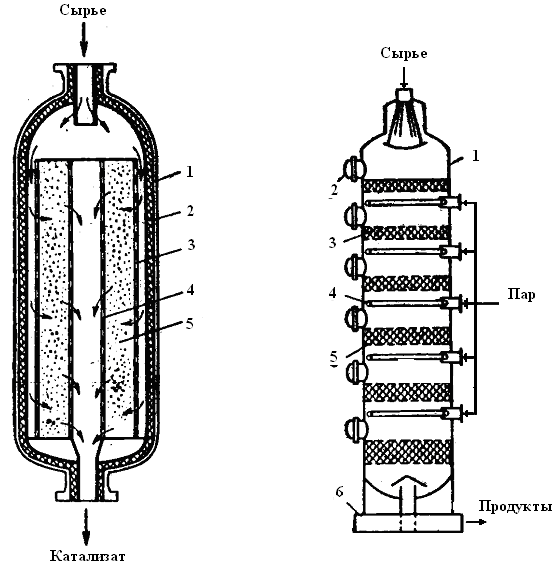 Сырье

1
2
3
4
5

Катализат

Сырье

1
2
3
4
5
6

Пар

Продукты