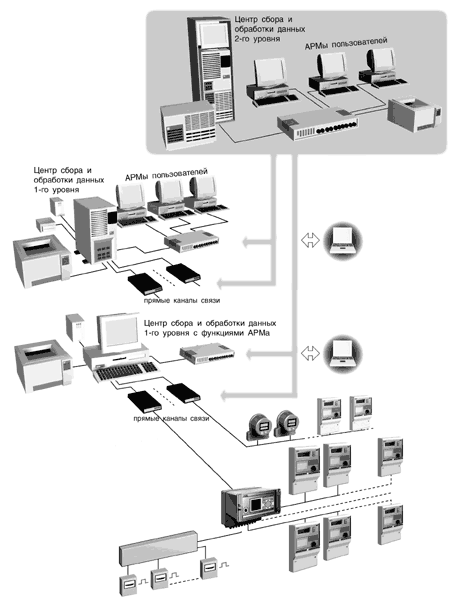 Центр сбора и обработки данных 2-го уровня

АРМы пользователей

Центр сбора и обработки данных 1-го уровня

АРМы пользователей

прямые каналы связи

Центр сбора и обработки данных 1-го уровня с функциями АРМа

прямые каналы связи