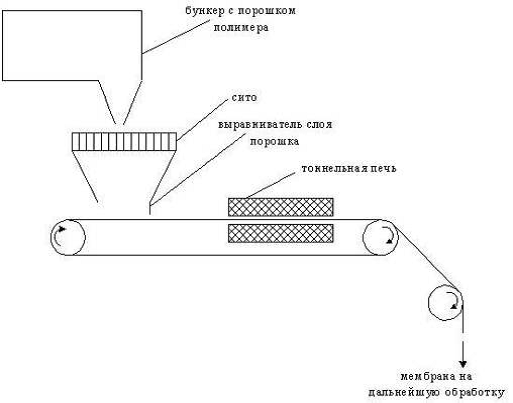 бункер с порошком полимера

сито

выравниватель слоя порошка

тоннельная печь

мембрана на дальнейшую обработку