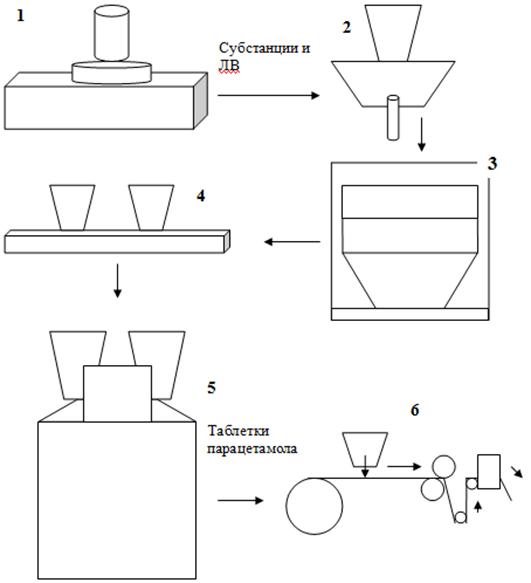 1

Субстанции и ЛВ

2

3

4

5

Таблетки парацетамола

6