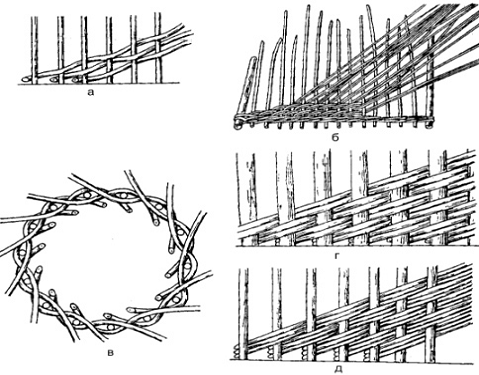 а

б

в

г

д