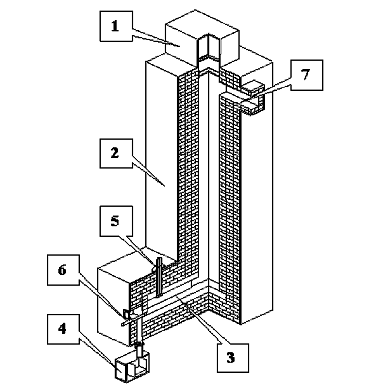 1
7
2
5
6
4
3