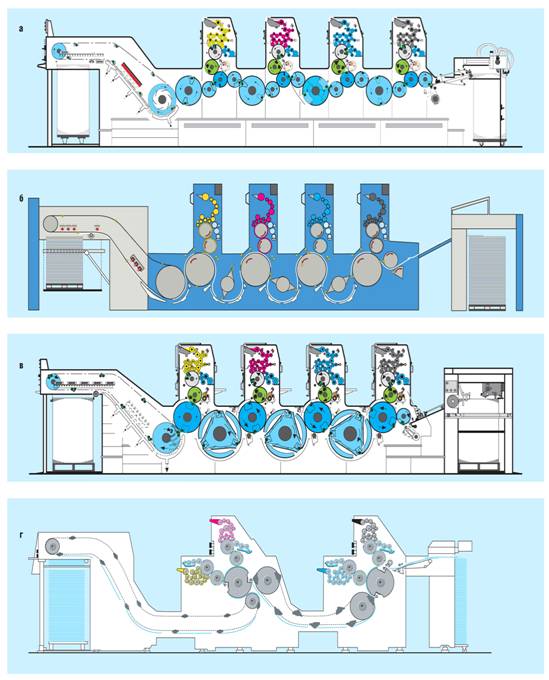 а

б

в

г