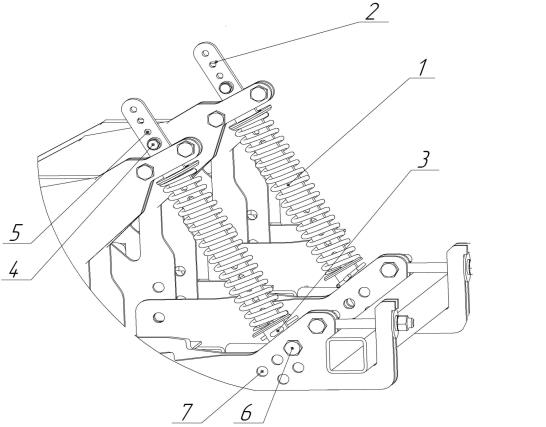 2
1
3
5
4
7
6