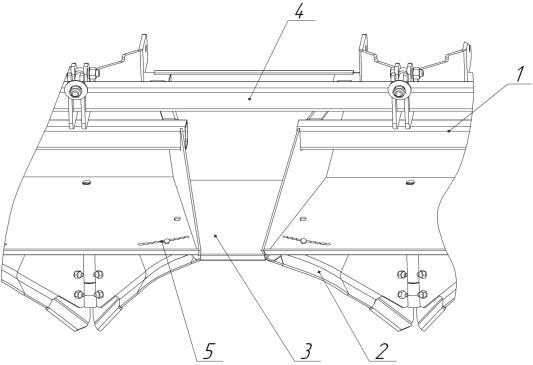 4
1
5
3
2