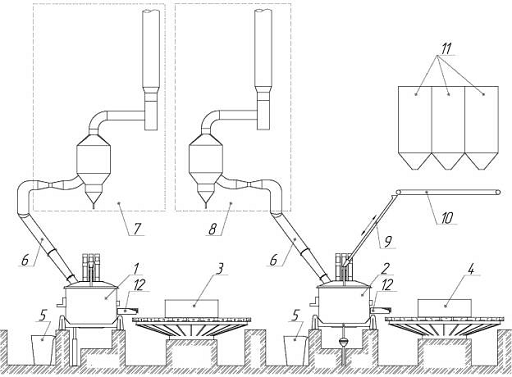 11
7
8
10
9
6
6
1
2
3
4
12
12
5
5