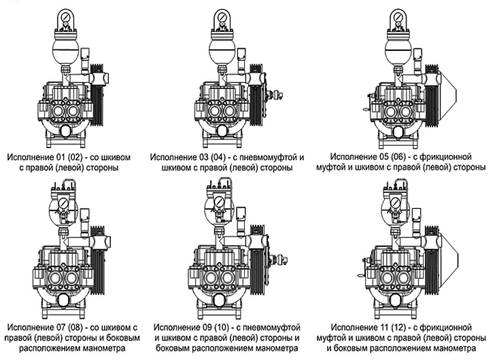 Исполнение 01 (02) - со шкивом с правой (левой) стороны

Исполнение 03 (04) - с пневмомуфтой и шкивом с правой (левой) стороны

Исполнение 05 (06) - с фрикционной муфтой и шкивом с правой (левой) стороны

Исполнение 07 (08) - со шкивом с правой (левой) стороны и боковым расположением манометра

Исполнение 09 (10) - с пневмомуфтой и шкивом с правой (левой) стороны и боковым расположением манометра

Исполнение 11 (12) - с фрикционной муфтой и шкивом с правой (левой) стороны и боковым расположением манометра