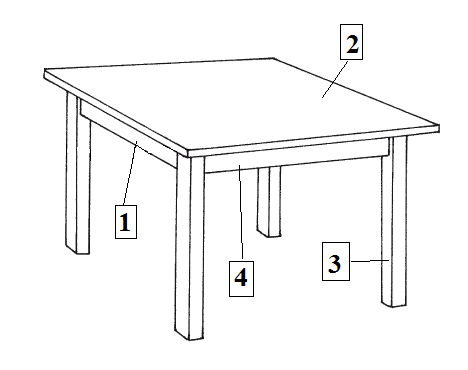 2
1
4
3