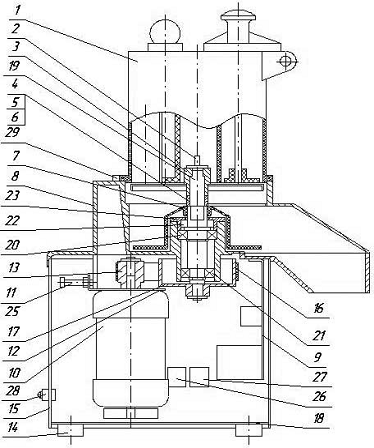 1
2
3
19
4
5
6
29
7
8
23
22
20
13
11
25
17
12
10
28
15
14
16
21
9
27
26
18