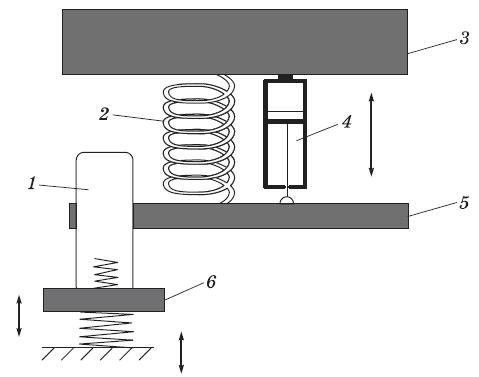 3
2
4
1
5
6