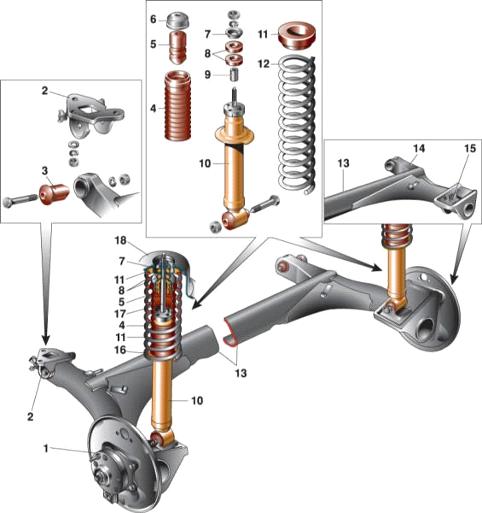 6
5
4
7
8
9
10
11
12
2
3
13
14
15
18
7
11
8
5
17
4
11
16
13
10
2
1