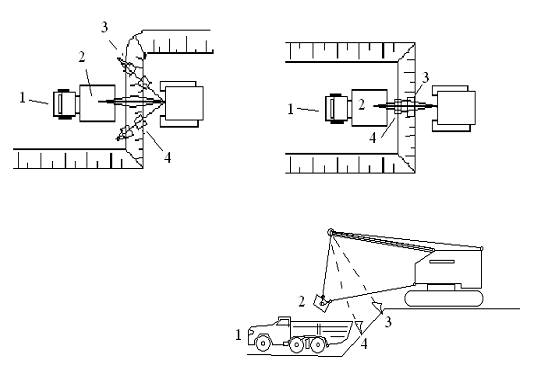 3
2
1
4

1
2
3
4

2
1
3
4