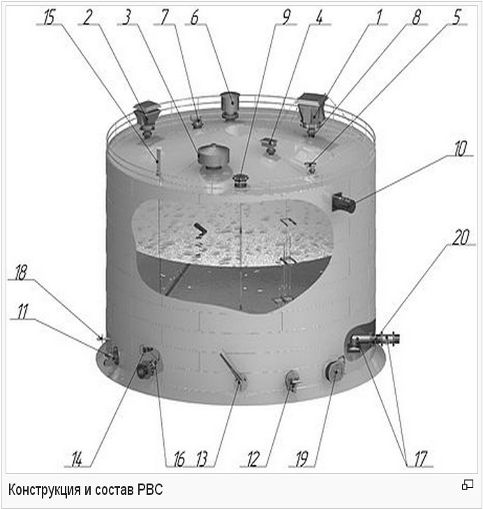 15 2 3 7 6 9 4 1 8 5

10

20

18

11

14 16 13 12 19 17

Конструкция и состав РВС