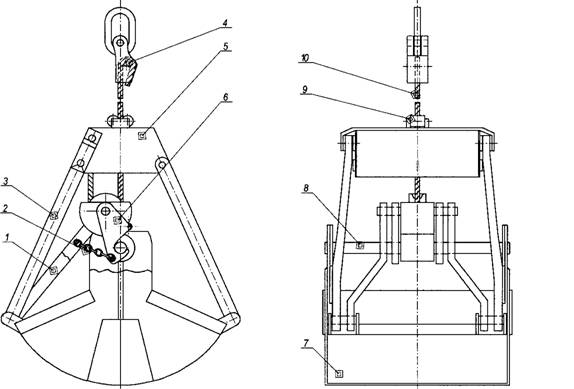 4
5
6
3
2
1
10
9
8
7