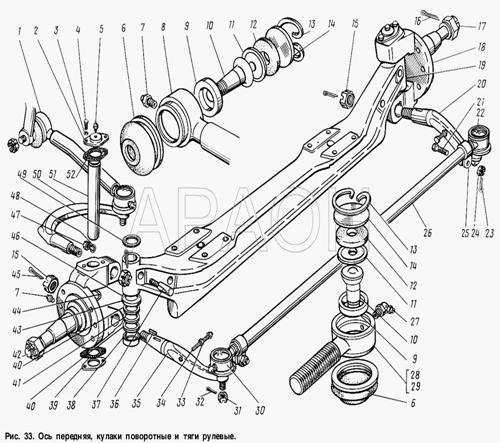 1 2 3 4 5 6 7 8 9 10 11 12 13 14 15 16 17 18 19 20 21 22 49 50 51 52 48 47 46 15 45 7 44 43 42 40 41 40 39 38 37 36 35 34 33 32 31 30 26 25 24 23 13 14 12 11 27 10 9 28 29 6

АРАОН

Рис. 33. Ось передняя, кулаки поворотные и тяги рулевые.