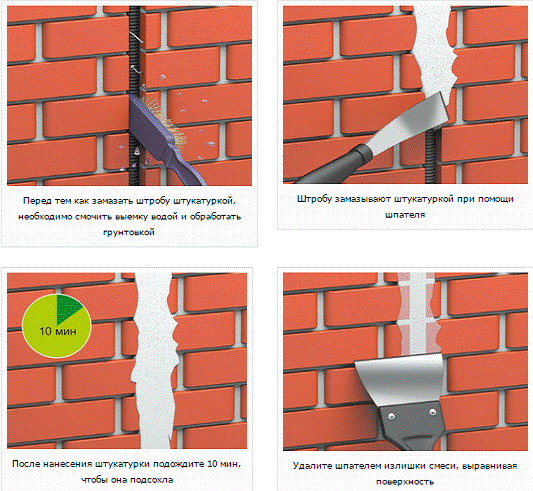 Перед тем как замазать штробу штукатуркой, необходимо смочить выемку водой и обработать грунтовкой

Штробу замазывают штукатуркой при помощи шпателя

10 мин

После нанесения штукатурки подождите 10 мин, чтобы она подсохла

Удалите шпателем излишки смеси, выравнивая поверхность