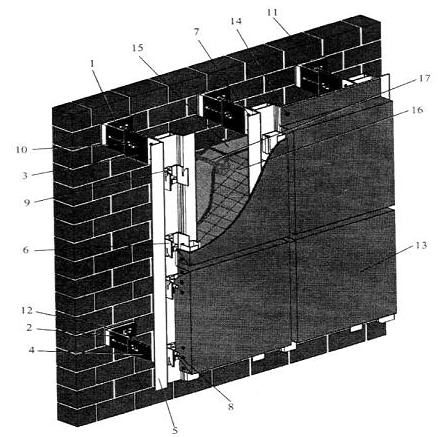 11
14
7
15
1
17
16
10
3
9
6
13
12
2
4
8
5