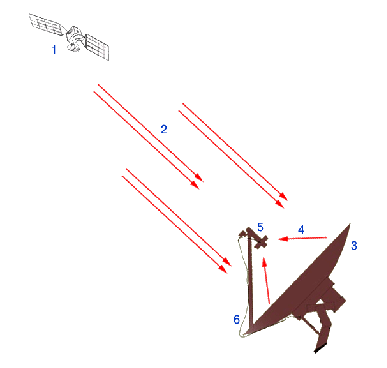 1

2

5

4

3

6