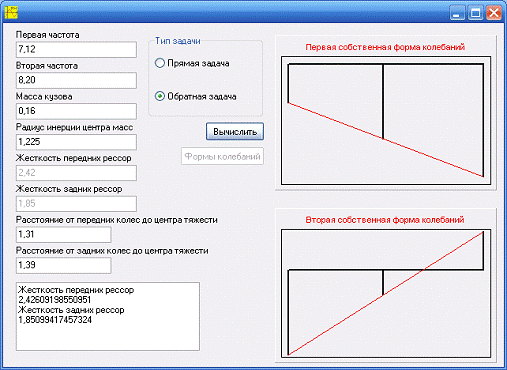 Первая частота
7,12
Вторая частота
8,20
Масса кузова
0,16
Радиус инерции центра масс
1,225
Жесткость передних рессор
2,42
Жесткость задних рессор
1,85
Расстояние от передних колес до центра тяжести
1,31
Расстояние от задних колес до центра тяжести
1,39

Жесткость передних рессор
2,42609198550951
Жесткость задних рессор
1,85099417457324

Тип задачи
Прямая задача
Обратная задача

Вычислить
Формы колебаний

Первая собственная форма колебаний

Вторая собственная форма колебаний